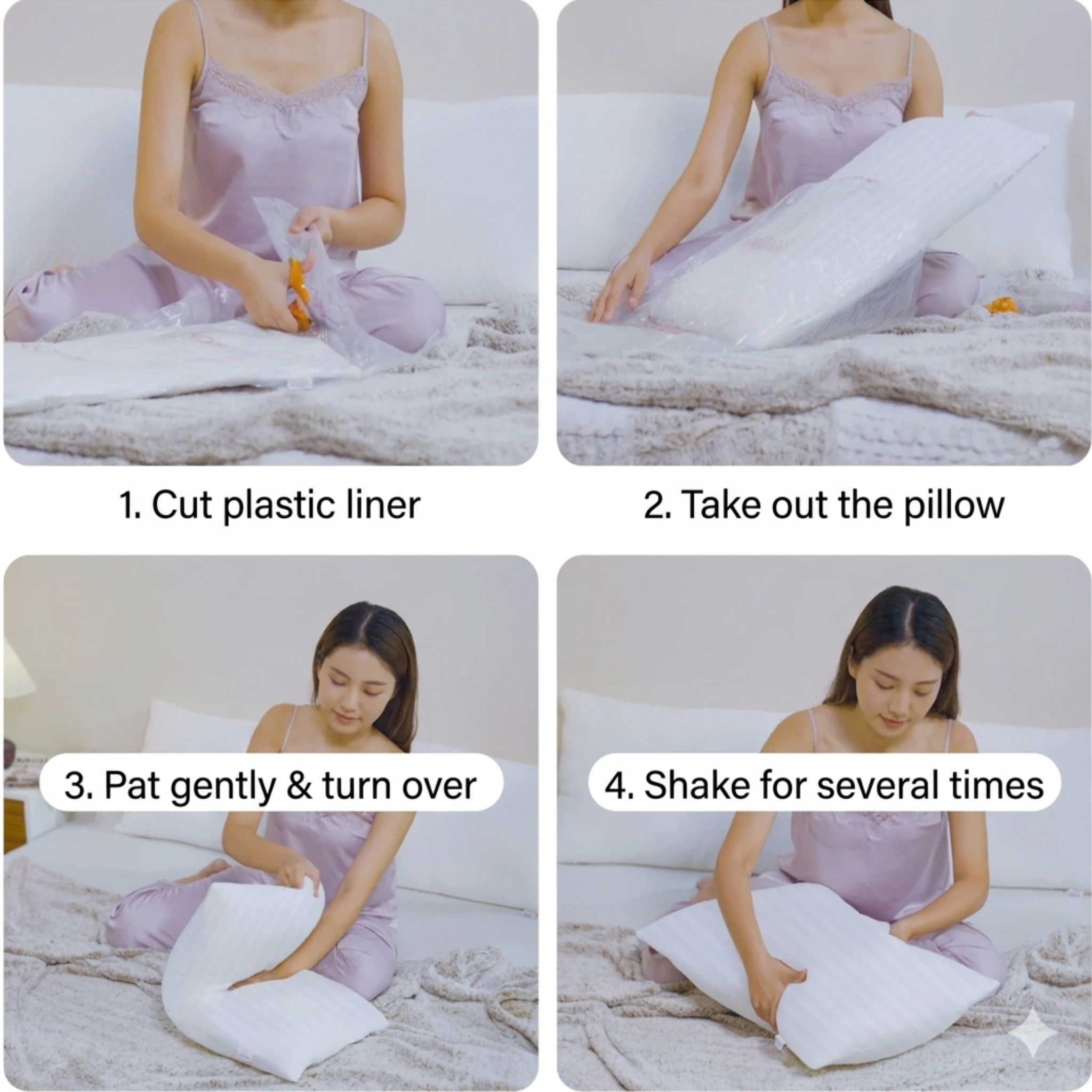 1. Cut plastic liner

2. Take out the pillow

3. Pat gently & turn over

4. Shake for several times